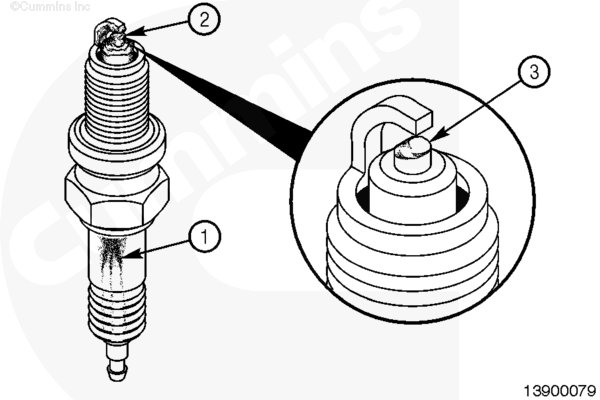 ©Cummins Inc

Cummins

2

3

1

13900079